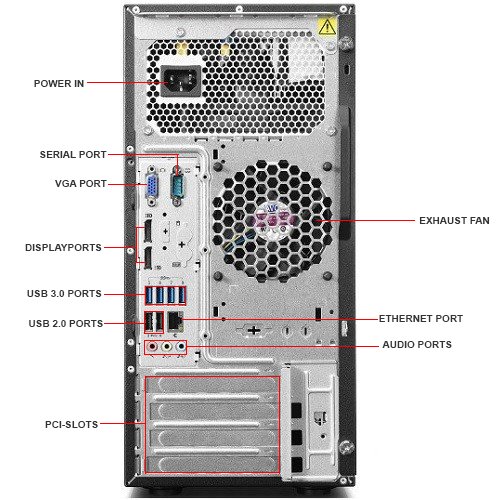 POWER IN
SERIAL PORT
VGA PORT
DISPLAYPORTS
USB 3.0 PORTS
USB 2.0 PORTS
PCI-SLOTS
EXHAUST FAN
ETHERNET PORT
AUDIO PORTS