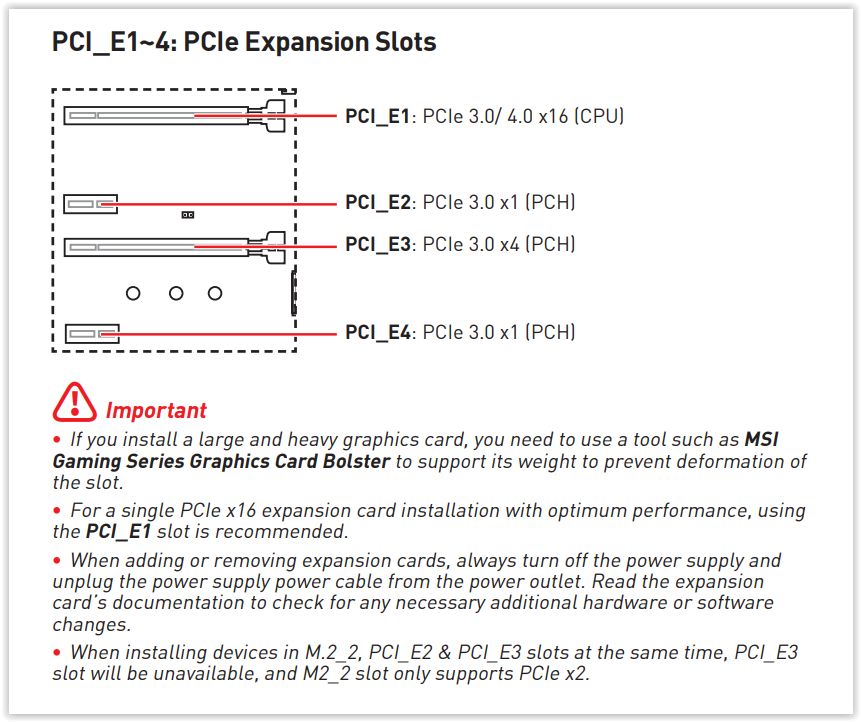 PCI_E1~4: PCIe Expansion Slots

PCI_E1: PCIe 3.0/ 4.0 x16 (CPU)

PCI_E2: PCIe 3.0 x1 (PCH)

PCI_E3: PCIe 3.0 x4 (PCH)

PCI_E4: PCIe 3.0 x1 (PCH)

Important

• If you install a large and heavy graphics card, you need to use a tool such as MSI Gaming Series Graphics Card Bolster to support its weight to prevent deformation of the slot.

• For a single PCIe x16 expansion card installation with optimum performance, using the PCI_E1 slot is recommended.

• When adding or removing expansion cards, always turn off the power supply and unplug the power supply power cable from the power outlet. Read the expansion card's documentation to check for any necessary additional hardware or software changes.

• When installing devices in M.2_2, PCI_E2 & PCI_E3 slots at the same time, PCI_E3 slot will be unavailable, and M2_2 slot only supports PCIe x2.