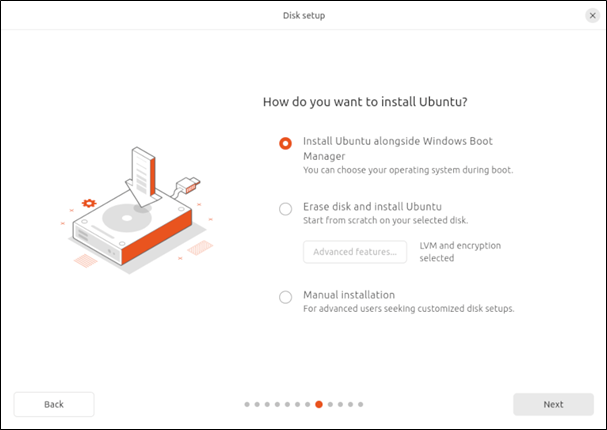 Disk setup

×

How do you want to install Ubuntu?

Install Ubuntu alongside Windows Boot Manager
You can choose your operating system during boot.

Erase disk and install Ubuntu
Start from scratch on your selected disk.

Advanced features...

LVM and encryption selected

Manual installation
For advanced users seeking customized disk setups.

Back

Next